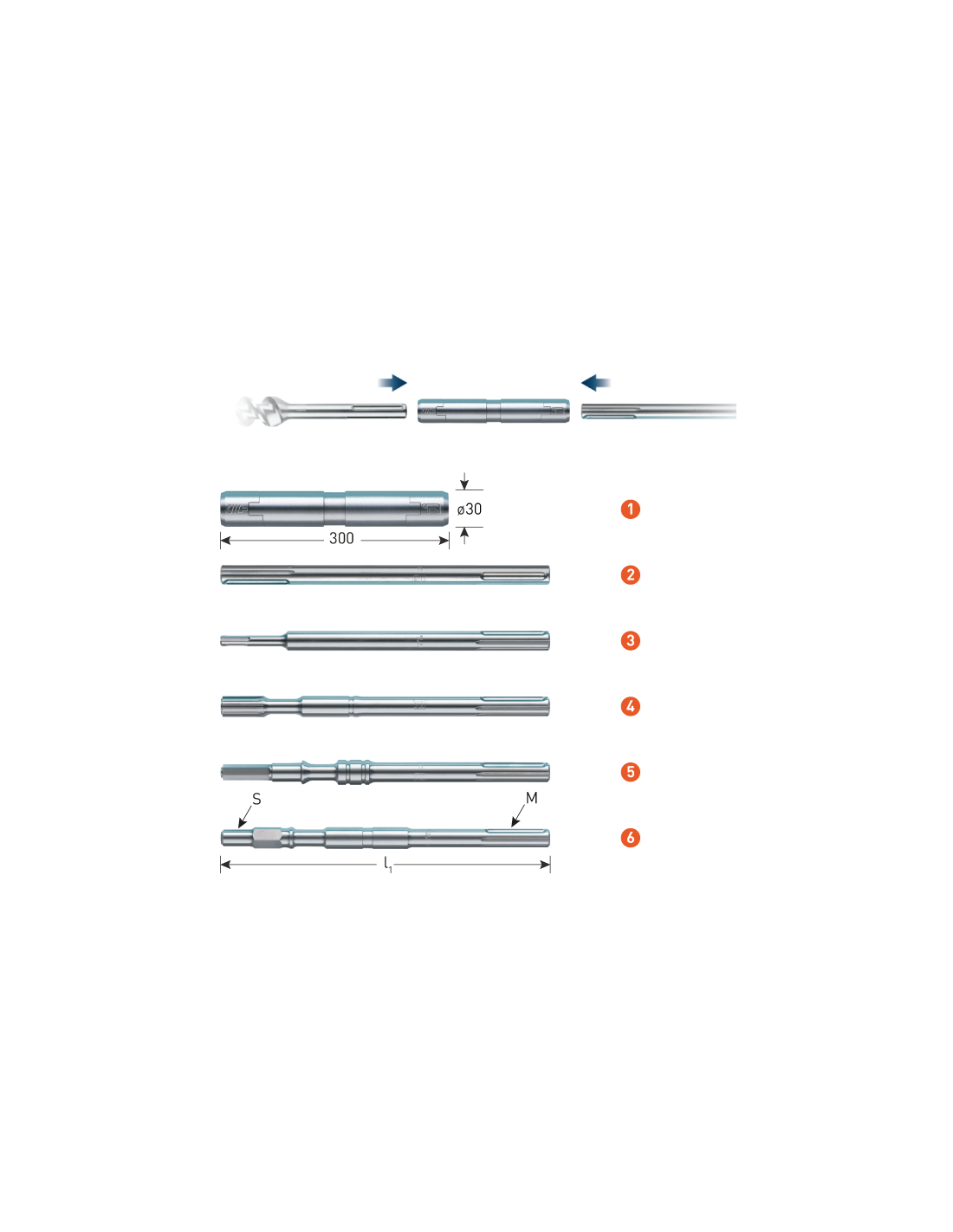 ø30

300

1

2

3

4

5

S

M

6

$l_1$